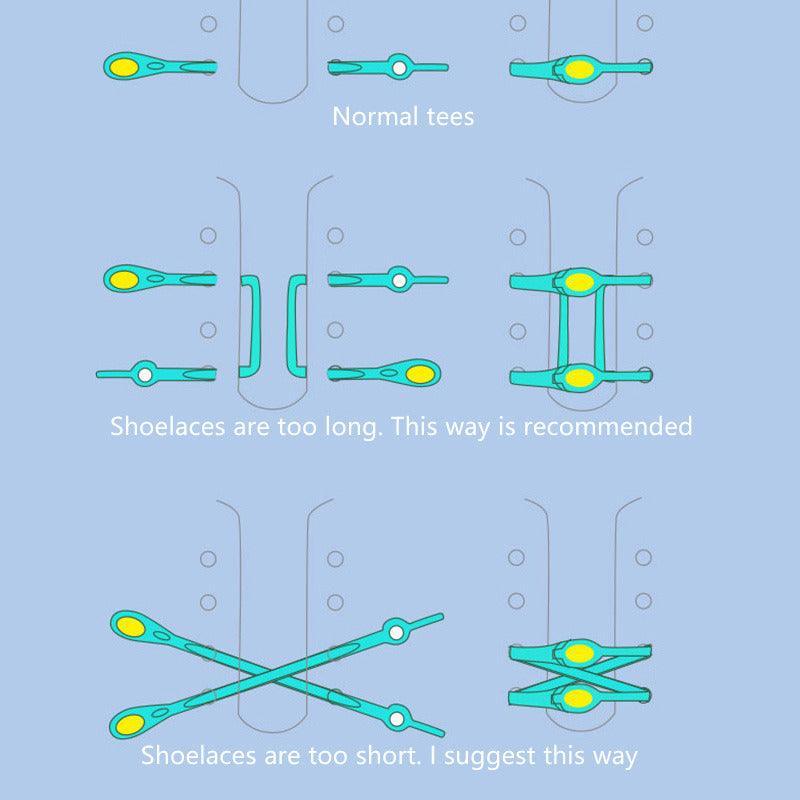 Normal tees

Shoelaces are too long. This way is recommended

Shoelaces are too short. I suggest this way